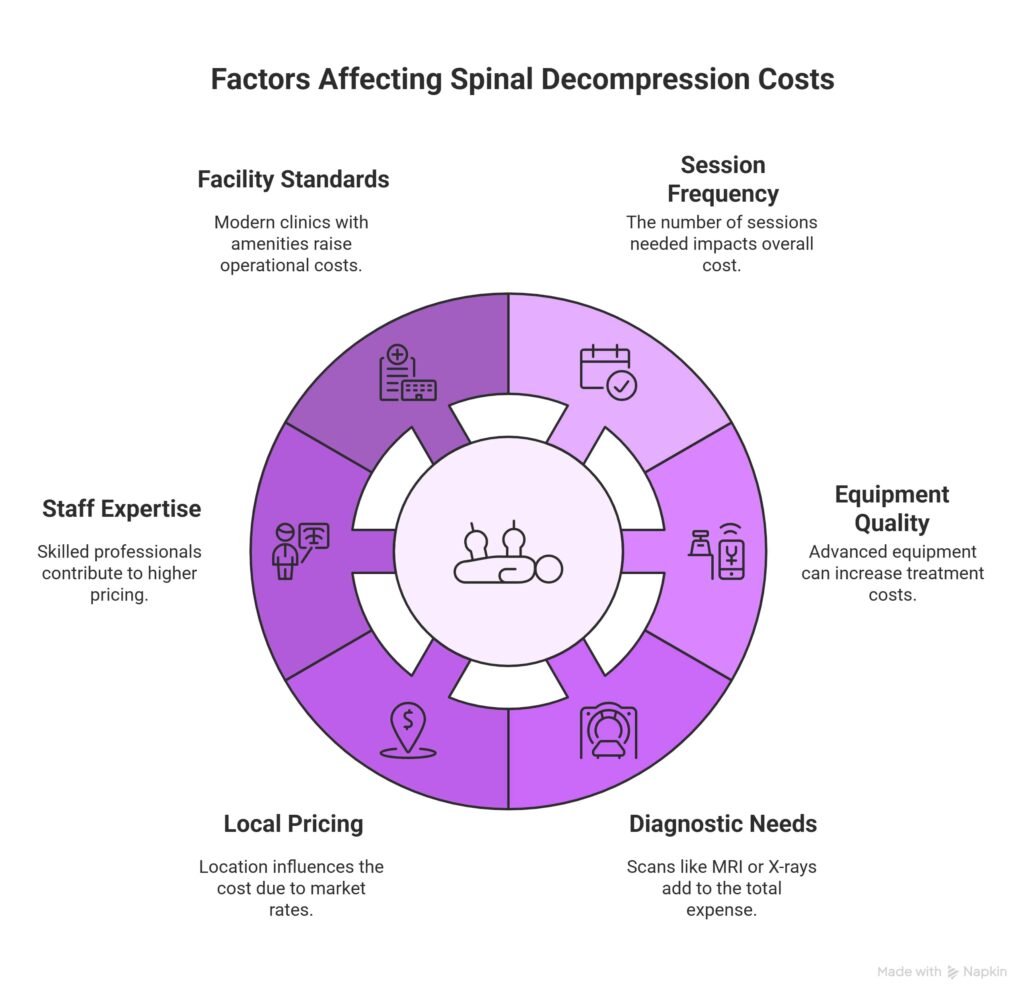 Factors Affecting Spinal Decompression Costs

Facility Standards

Modern clinics with amenities raise operational costs.

Session Frequency

The number of sessions needed impacts overall cost.

Staff Expertise

Skilled professionals contribute to higher pricing.

Equipment Quality

Advanced equipment can increase treatment costs.

Local Pricing

Location influences the cost due to market rates.

Diagnostic Needs

Scans like MRI or X-rays add to the total expense.

Made with Napkin